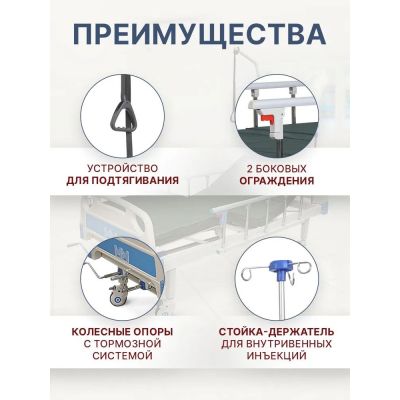 ПРЕИМУЩЕСТВА

УСТРОЙСТВО
ДЛЯ ПОДТЯГИВАНИЯ

2 БОКОВЫХ
ОГРАЖДЕНИЯ

КОЛЕСНЫЕ ОПОРЫ
С ТОРМОЗНОЙ
СИСТЕМОЙ

СТОЙКА-ДЕРЖАТЕЛЬ
ДЛЯ ВНУТРИВЕННЫХ
ИНЪЕКЦИЙ