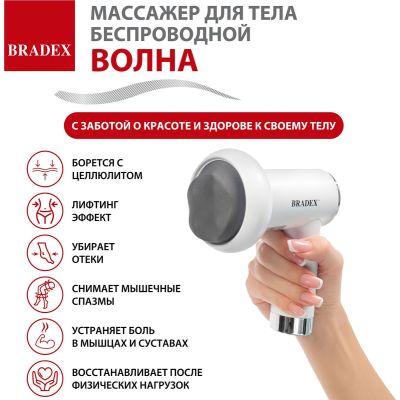 BRADEX

МАССАЖЕР ДЛЯ ТЕЛА БЕСПРОВОДНОЙ
ВОЛНА

С ЗАБОТОЙ О КРАСОТЕ И ЗДОРОВЕ К СВОЕМУ ТЕЛУ

БОРЕТСЯ С ЦЕЛЛЮЛИТОМ

ЛИФТИНГ ЭФФЕКТ

УБИРАЕТ ОТЕКИ

СНИМАЕТ МЫШЕЧНЫЕ СПАЗМЫ

УСТРАНЯЕТ БОЛЬ В МЫШЦАХ И СУСТАВАХ

ВОССТАНАВЛИВАЕТ ПОСЛЕ ФИЗИЧЕСКИХ НАГРУЗОК

BRADEX